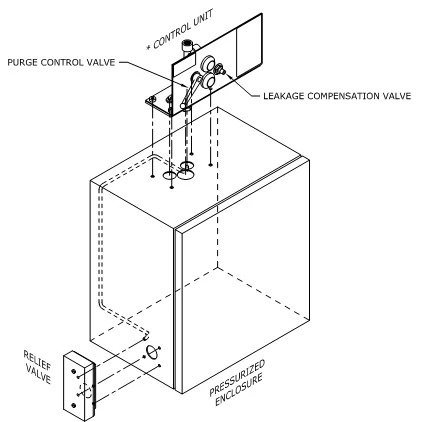 * CONTROL UNIT

PURGE CONTROL VALVE

LEAKAGE COMPENSATION VALVE

RELIEF VALVE

PRESSURIZED ENCLOSURE